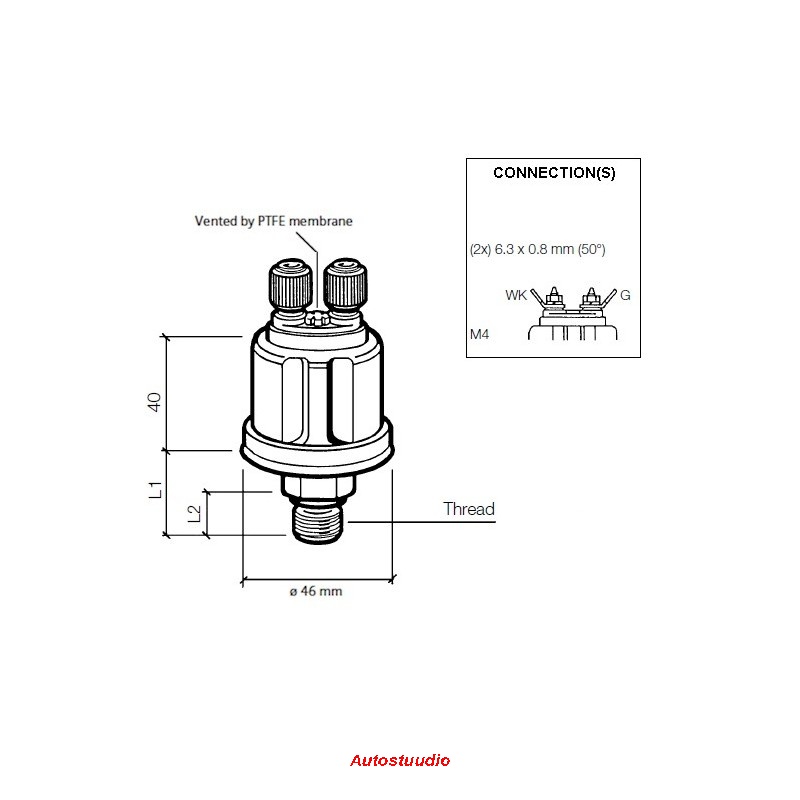 CONNECTION(S)

(2x) 6.3 x 0.8 mm (50°)

WK

G

M4

Vented by PTFE membrane

40

L1

L2

Thread

ø 46 mm

Autostuudio